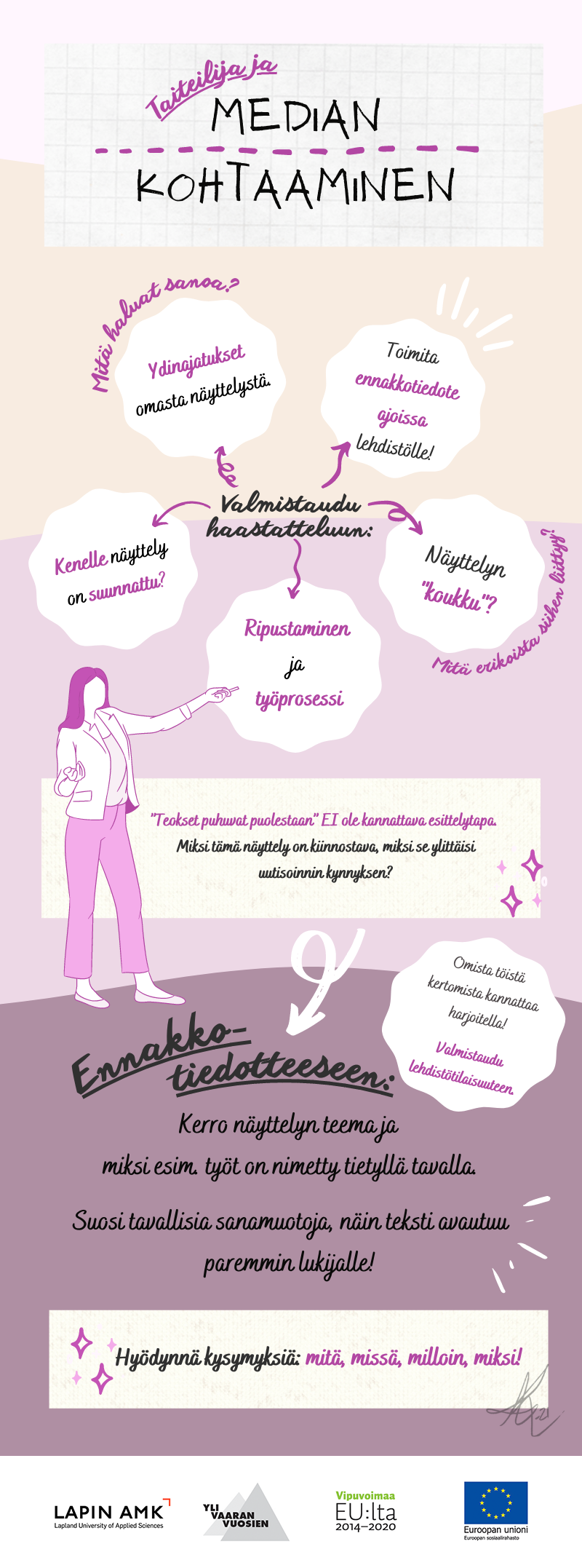 Taiteilija ja
MEDIAN
KOHTAAMINEN

Mitä haluat sanoa?

Ydinajatukset omasta näyttelystä.

Toimita ennakkotiedote ajoissa lehdistölle!

Valmistaudu haastatteluun:

Kenelle näyttely on suunnattu?

Näyttelyn "koukku"?

Mitä erikoista siihen liittyy?

Ripustaminen ja työprosessi

"Teokset puhuvat puolestaan" EI ole kannattava esittelytapa. Miksi tämä näyttely on kiinnostava, miksi se ylittäisi uutisoinnin kynnyksen?

Omista töistä kertomista kannattaa harjoitella!

Valmistaudu lehdistötilaisuuteen.

Ennakko-tiedotteeseen:

Kerro näyttelyn teema ja miksi esim. työt on nimetty tietyllä tavalla.

Suosi tavallisia sanamuotoja, näin teksti avautuu paremmin lukijalle!

Hyödynnä kysymyksiä: mitä, missä, milloin, miksi!

LAPIN AMK
Lapland University of Applied Sciences

YLI VAARAN VUOSIEN

Vipuvoimaa EU:lta 2014–2020

Euroopan unioni
Euroopan sosiaalirahasto